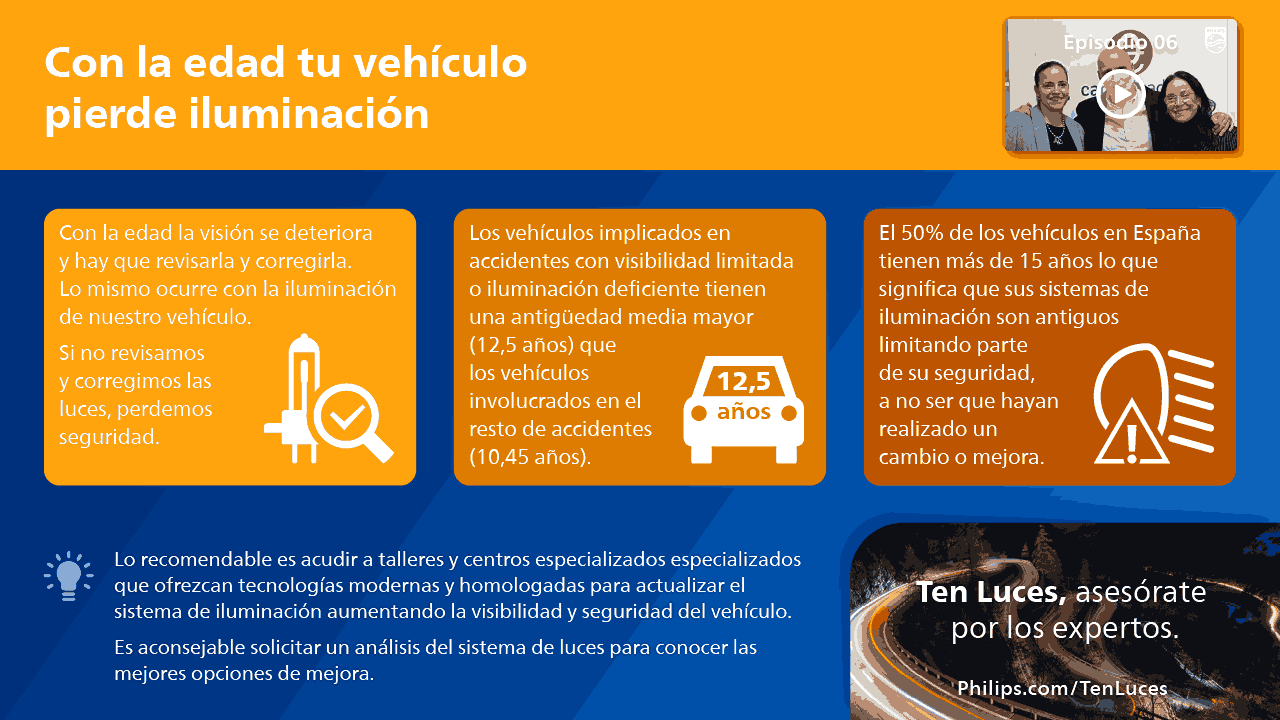 Con la edad tu vehículo pierde iluminación

Episodio 06

Con la edad la visión se deteriora y hay que revisarla y corregirla. Lo mismo ocurre con la iluminación de nuestro vehículo.

Si no revisamos y corregimos las luces, perdemos seguridad.

Los vehículos implicados en accidentes con visibilidad limitada o iluminación deficiente tienen una antigüedad media mayor (12,5 años) que los vehículos involucrados en el resto de accidentes (10,45 años).

12,5 años

El 50% de los vehículos en España tienen más de 15 años lo que significa que sus sistemas de iluminación son antiguos limitando parte de su seguridad, a no ser que hayan realizado un cambio o mejora.

Lo recomendable es acudir a talleres y centros especializados especializados que ofrezcan tecnologías modernas y homologadas para actualizar el sistema de iluminación aumentando la visibilidad y seguridad del vehículo.

Es aconsejable solicitar un análisis del sistema de luces para conocer las mejores opciones de mejora.

Ten Luces, asesórate por los expertos.

Philips.com/TenLuces