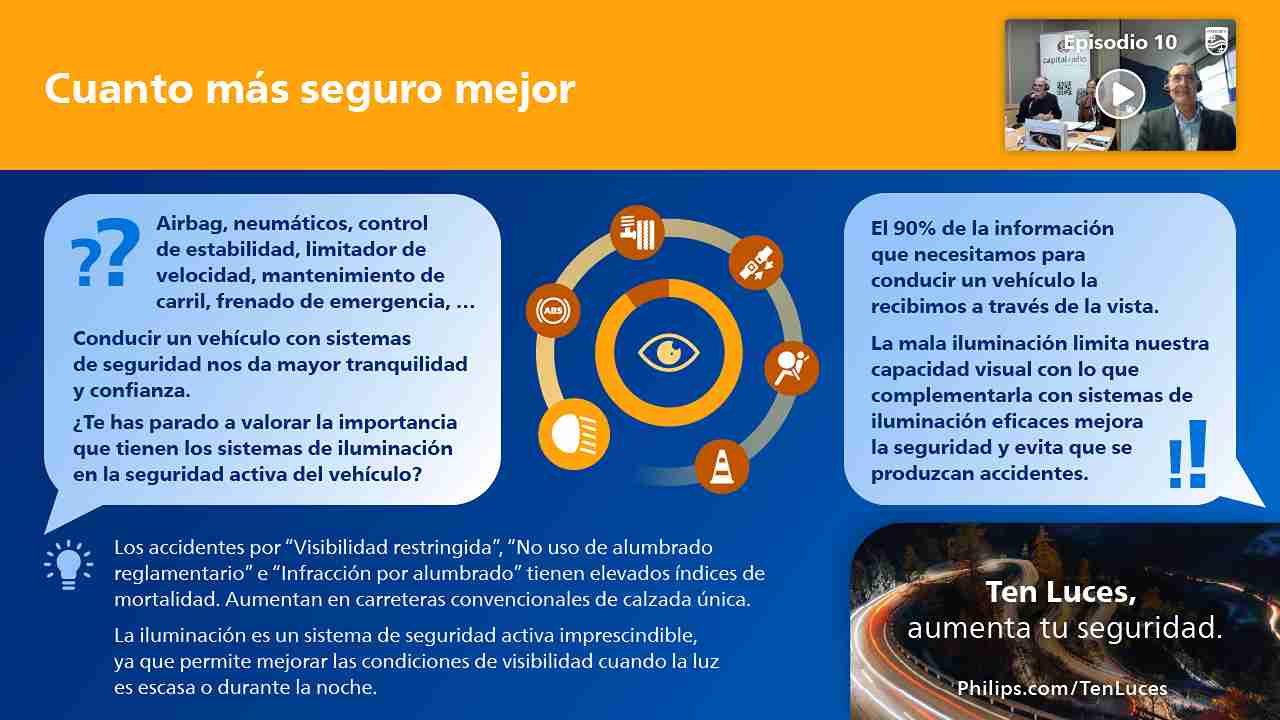 Cuanto más seguro mejor

Episodio 10

capital radio

??

Airbag, neumáticos, control de estabilidad, limitador de velocidad, mantenimiento de carril, frenado de emergencia, ...

Conducir un vehículo con sistemas de seguridad nos da mayor tranquilidad y confianza.

¿Te has parado a valorar la importancia que tienen los sistemas de iluminación en la seguridad activa del vehículo?

ABS

El 90% de la información que necesitamos para conducir un vehículo la recibimos a través de la vista.

La mala iluminación limita nuestra capacidad visual con lo que complementarla con sistemas de iluminación eficaces mejora la seguridad y evita que se produzcan accidentes.

!!

Los accidentes por “Visibilidad restringida”, “No uso de alumbrado reglamentario” e “Infracción por alumbrado” tienen elevados índices de mortalidad. Aumentan en carreteras convencionales de calzada única.

La iluminación es un sistema de seguridad activa imprescindible, ya que permite mejorar las condiciones de visibilidad cuando la luz es escasa o durante la noche.

Ten Luces,
aumenta tu seguridad.

Philips.com/TenLuces